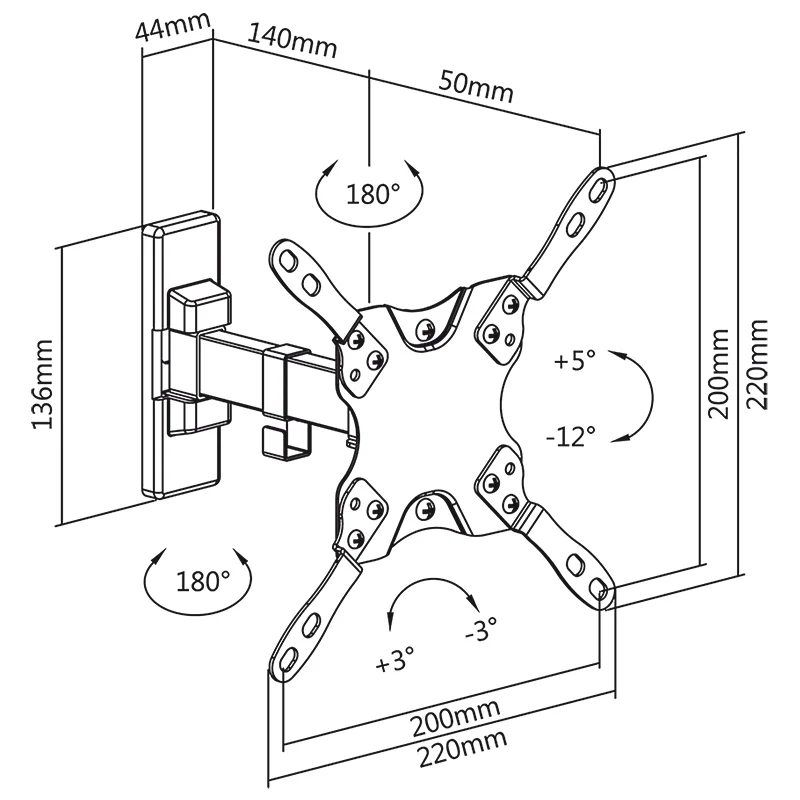 44mm
140mm
50mm
180°
136mm
+5°
-12°
200mm
220mm
180°
+3°
-3°
200mm
220mm